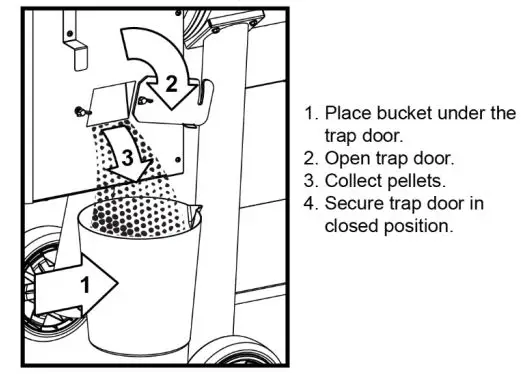 2
3
1

1. Place bucket under the trap door.
2. Open trap door.
3. Collect pellets.
4. Secure trap door in closed position.