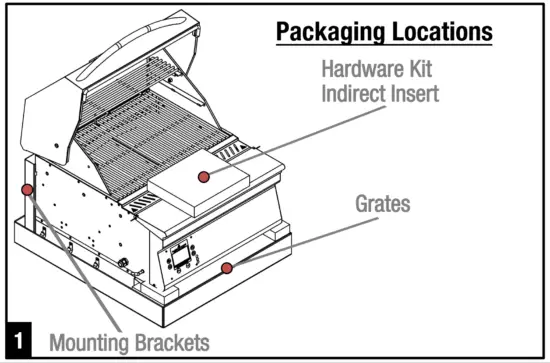 Packaging Locations

Hardware Kit
Indirect Insert

Grates

1

Mounting Brackets