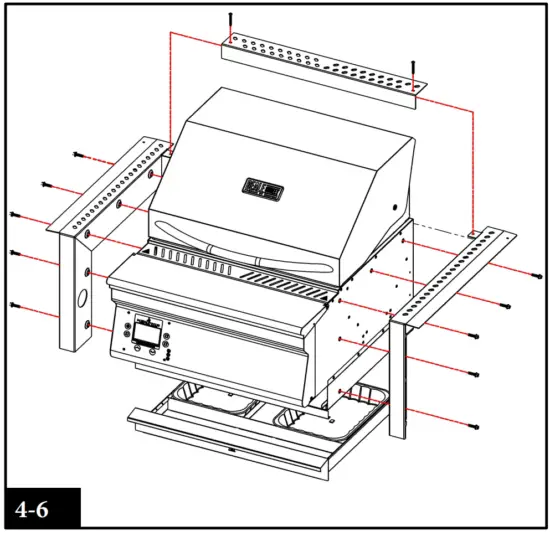 4-6