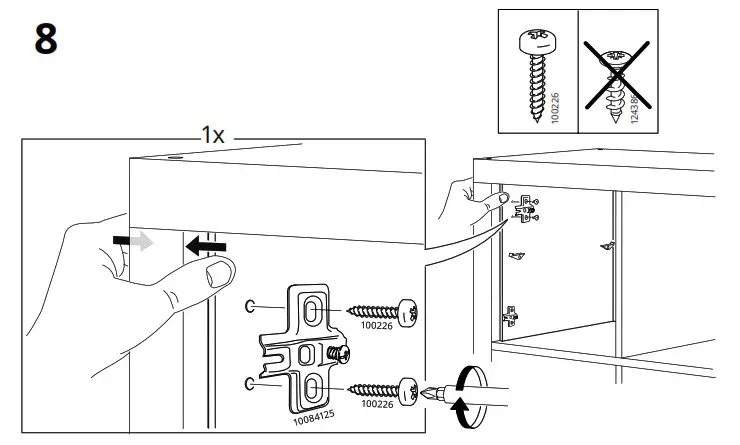 8

100226

124386

1x

100226

100226

10084125