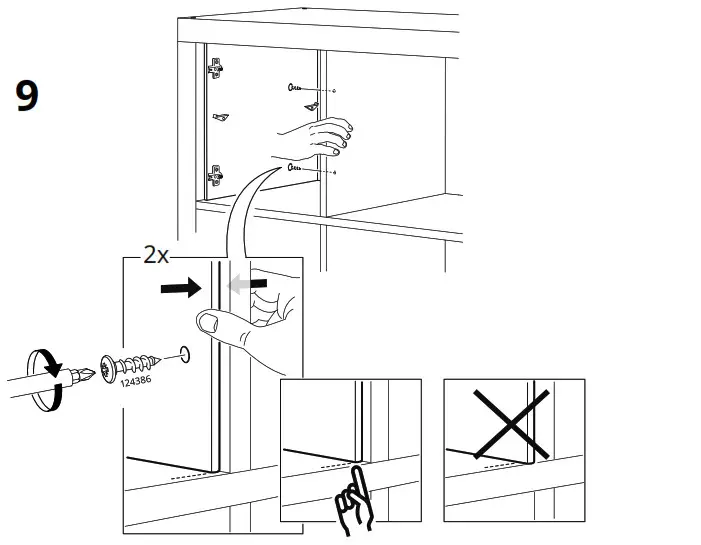 9

2x

124386