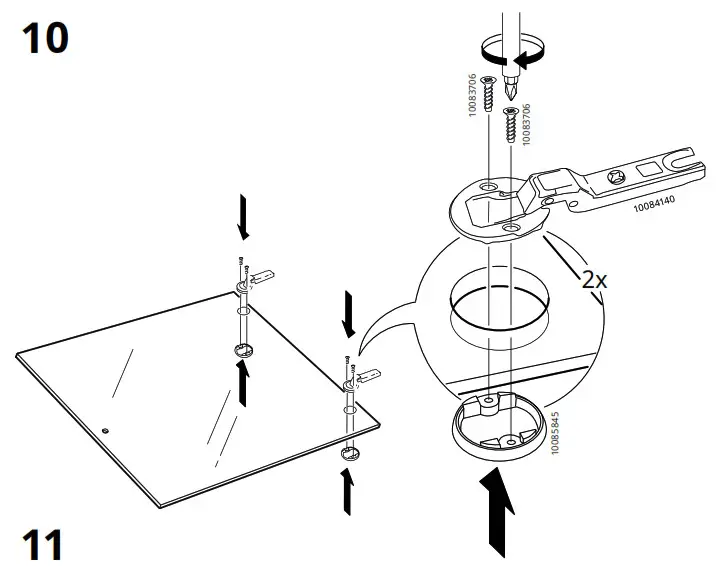 10

10083706

10083706

10084140

2x

10085845

11