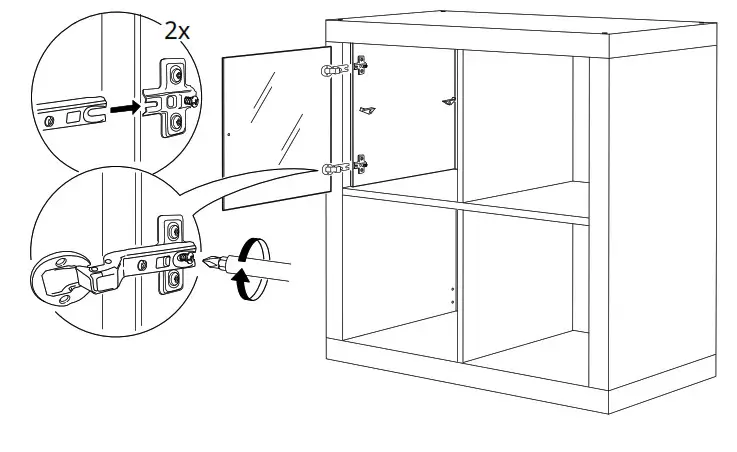 2x