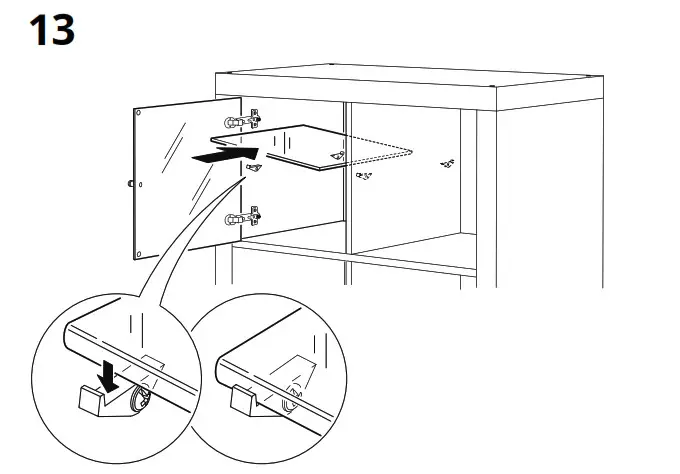 13