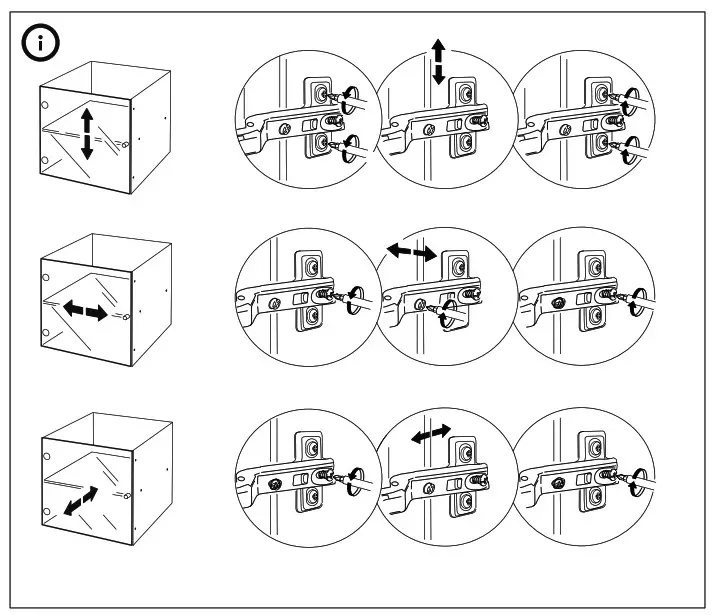 i