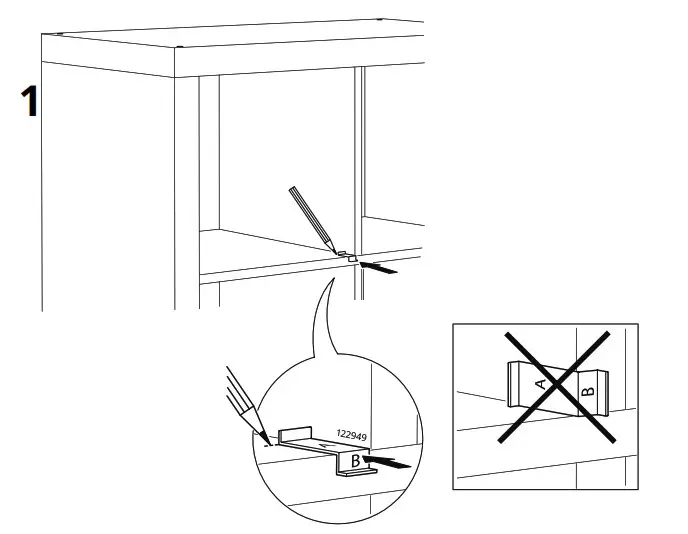 1

122949
A
B

A
B