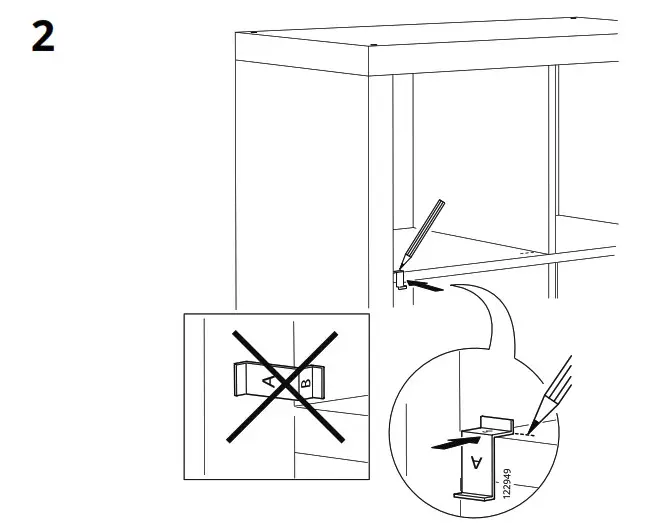 2

A

B

A

122949