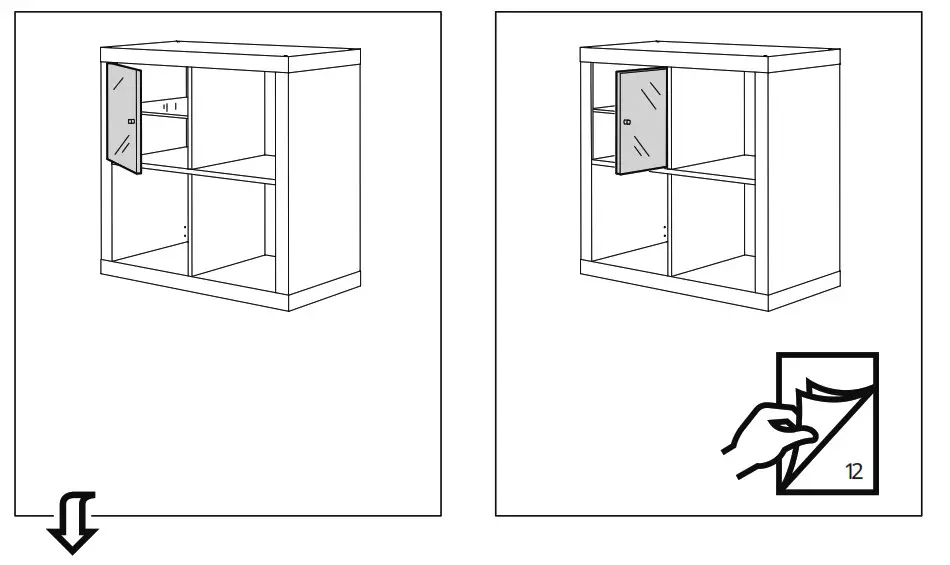 12