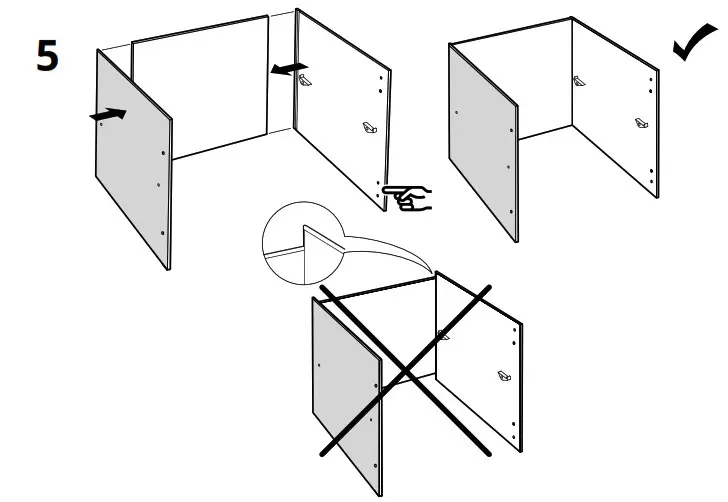 5