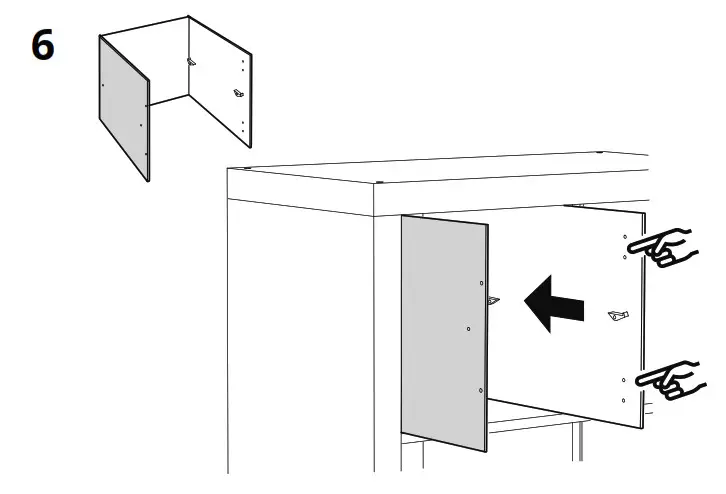 6