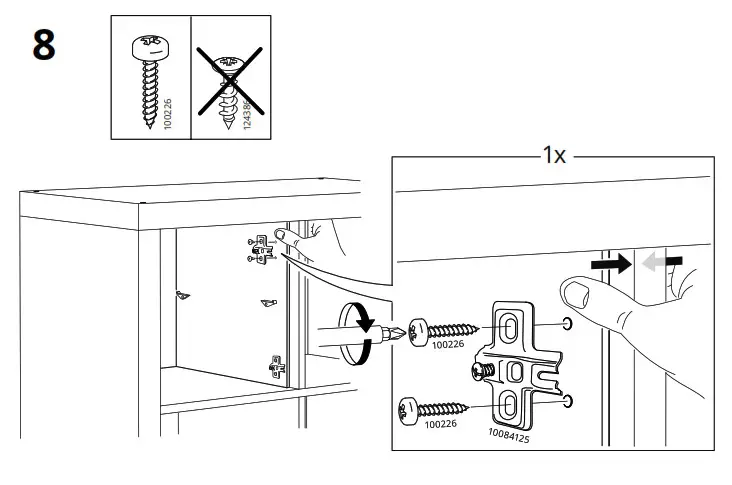 8

100226

124386

1x

100226

100226

10084125