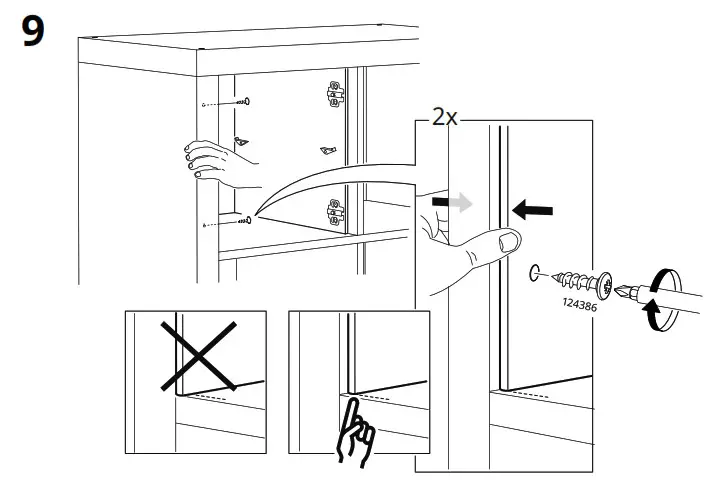 9

2x

124386