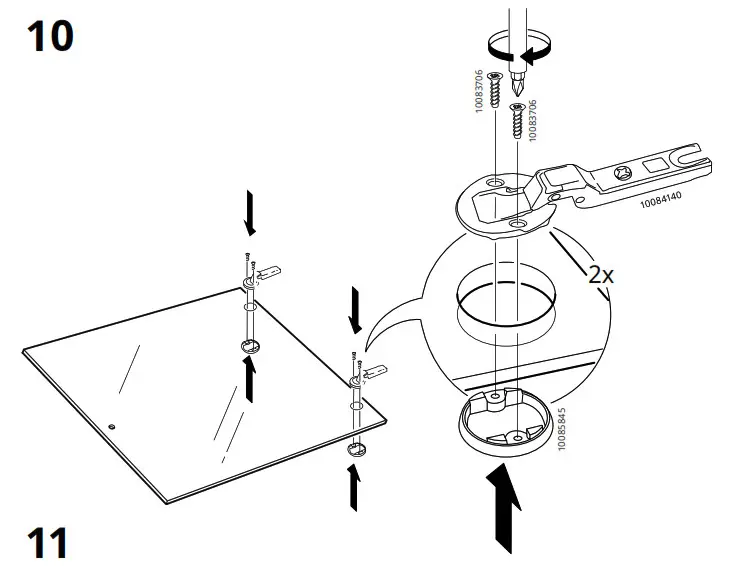 10

10083706

10083706

10084140

2x

10085845

11