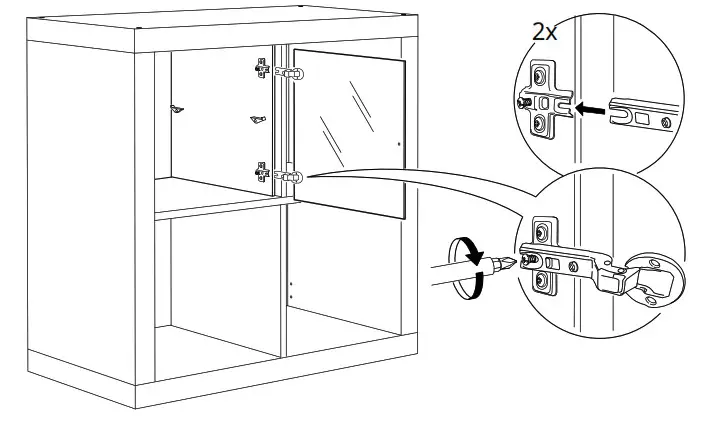 2x