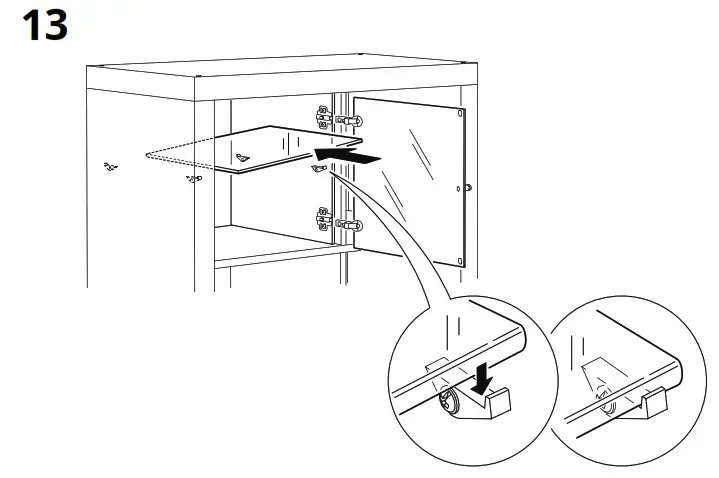 13