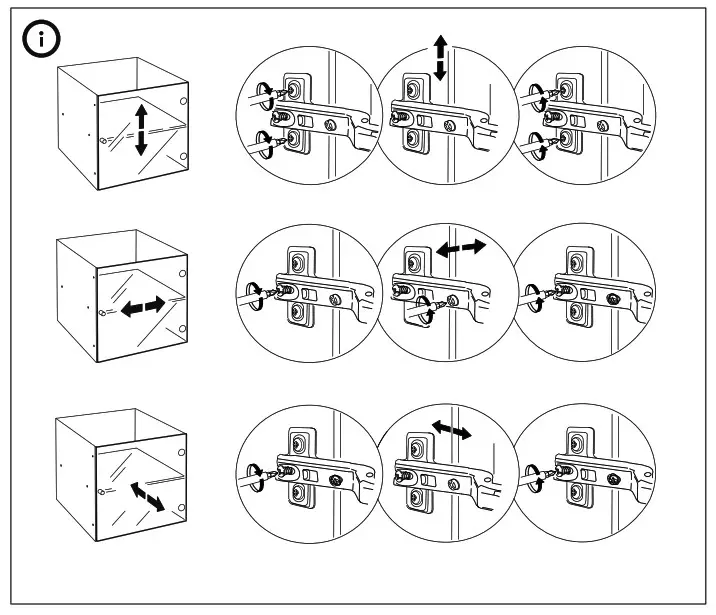 i