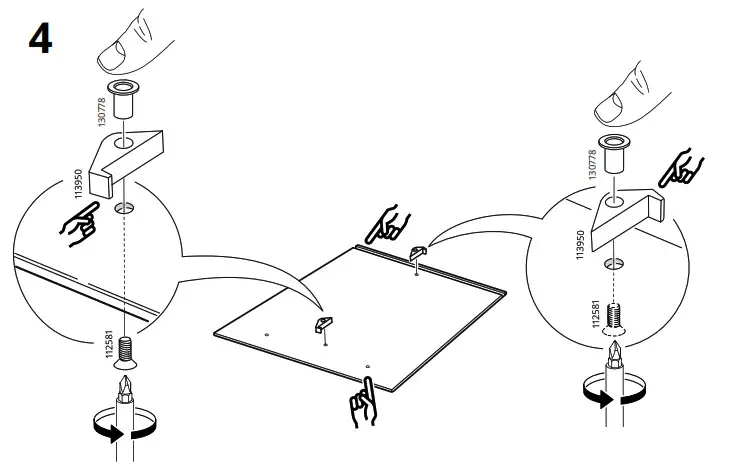 4

130778

113950

112581

130778

113950

112581