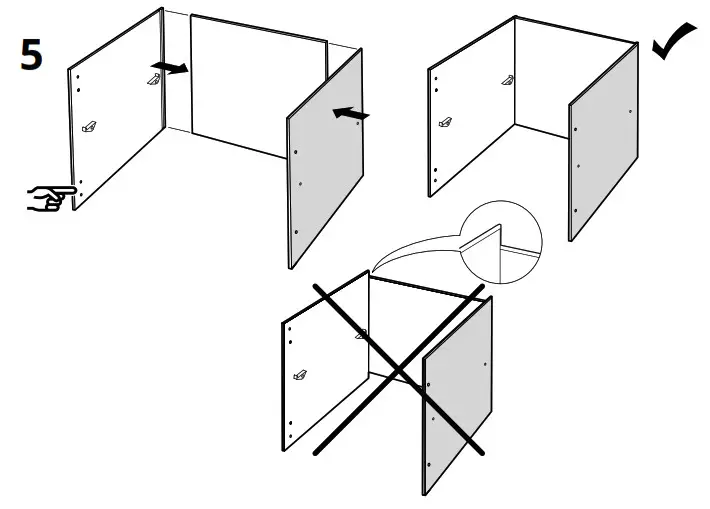 5