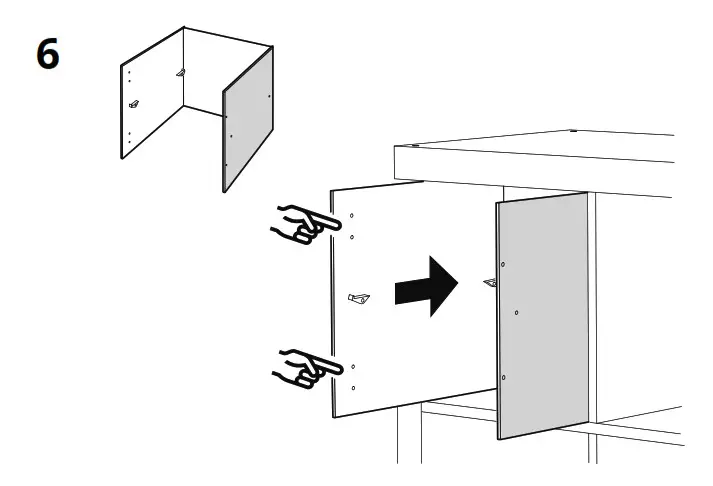 6