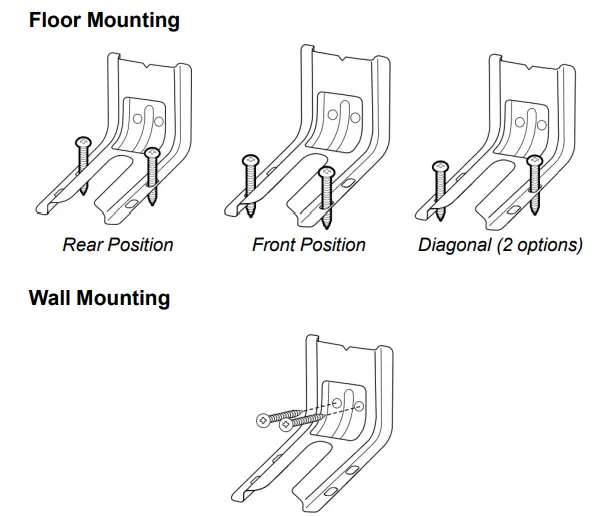 Floor Mounting

Rear Position

Front Position

Diagonal (2 options)

Wall Mounting