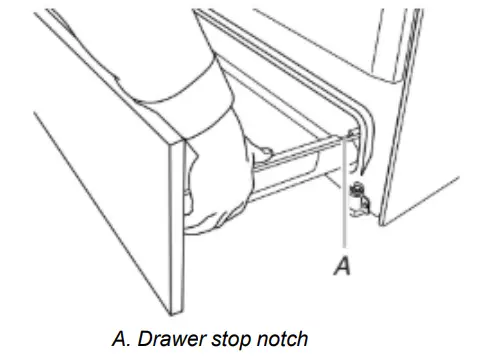 A

A. Drawer stop notch