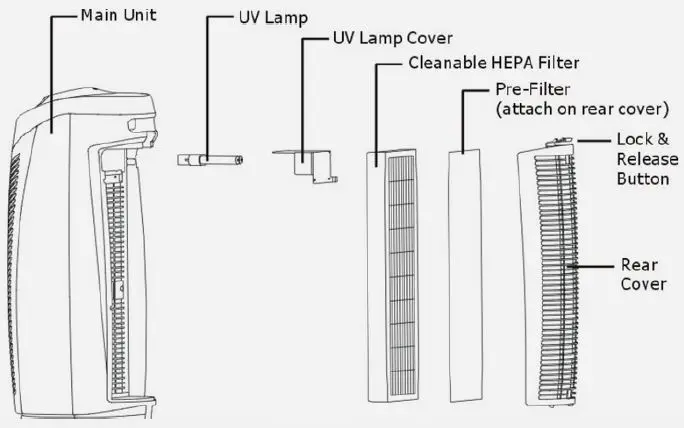 Main Unit

UV Lamp

UV Lamp Cover

Cleanable HEPA Filter

Pre-Filter
(attach on rear cover)

Lock &
Release
Button

Rear
Cover