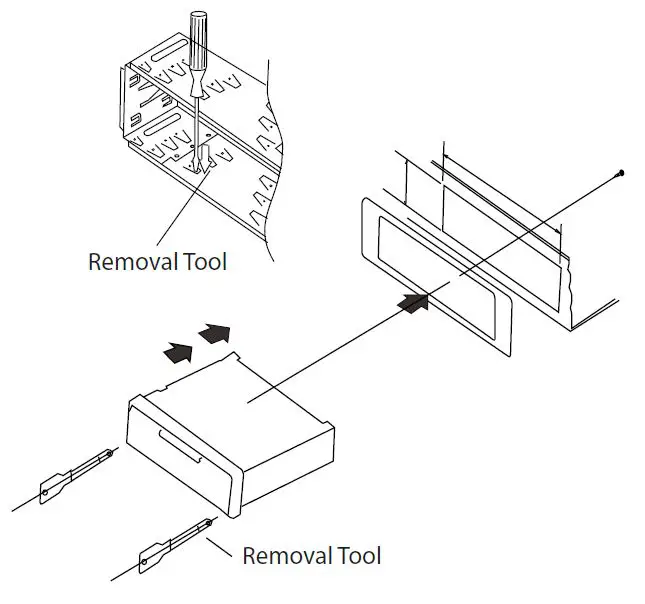 Removal Tool

Removal Tool