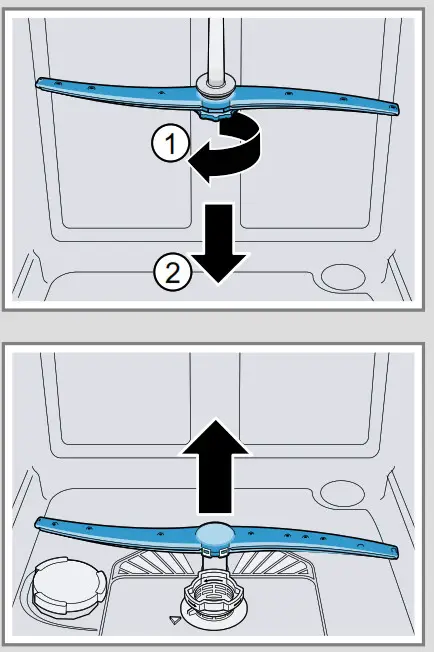 1
2