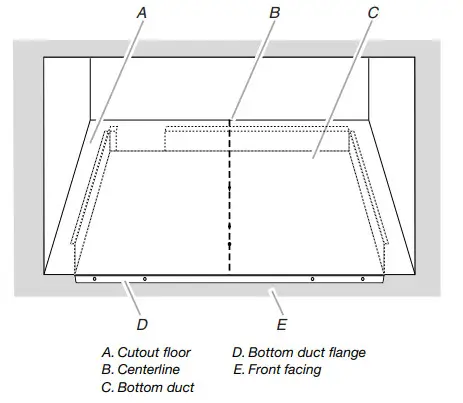 A
B
C
D
E

A. Cutout floor
B. Centerline
C. Bottom duct

D. Bottom duct flange
E. Front facing