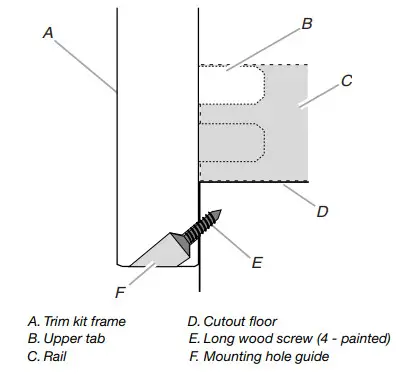 A
B
C
D
E
F

A. Trim kit frame
B. Upper tab
C. Rail

D. Cutout floor
E. Long wood screw (4 - painted)
F. Mounting hole guide