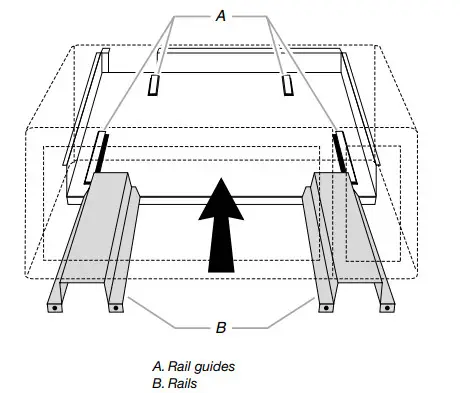 A

B

A. Rail guides
B. Rails