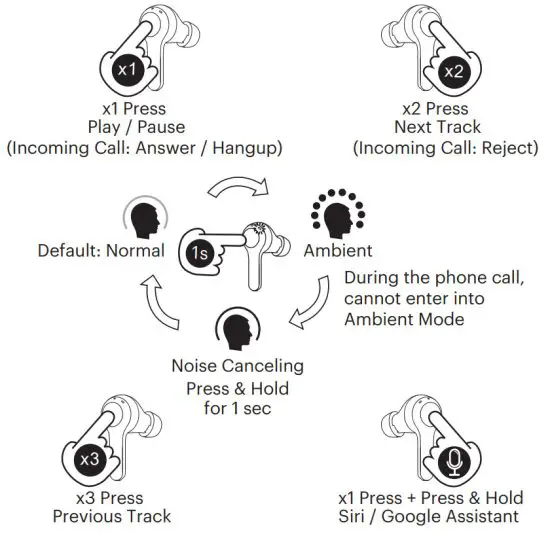 x1

x1 Press
Play / Pause
(Incoming Call: Answer / Hangup)

x2

x2 Press
Next Track
(Incoming Call: Reject)

Default: Normal

1s

Ambient

During the phone call, cannot enter into Ambient Mode

Noise Canceling
Press & Hold
for 1 sec

x3

x3 Press
Previous Track

x1 Press + Press & Hold
Siri / Google Assistant