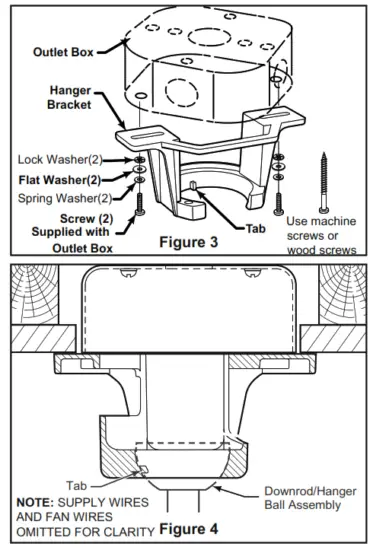 Outlet Box

Hanger Bracket

Lock Washer(2)

Flat Washer(2)

Spring Washer(2)

Screw (2) Supplied with Outlet Box

Tab

Use machine screws or wood screws

Figure 3

Tab

Downrod/Hanger Ball Assembly

NOTE: SUPPLY WIRES AND FAN WIRES OMITTED FOR CLARITY

Figure 4