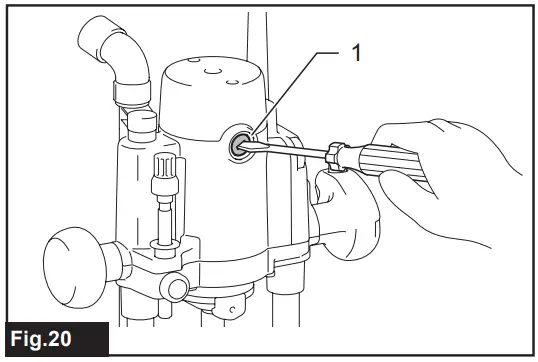 1

Fig.20