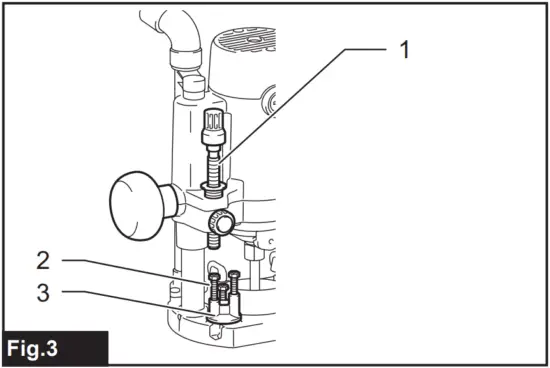 1
2
3
Fig.3