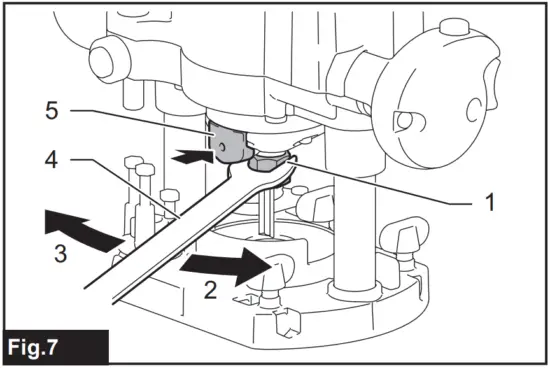 5
4
1
3
2
Fig.7