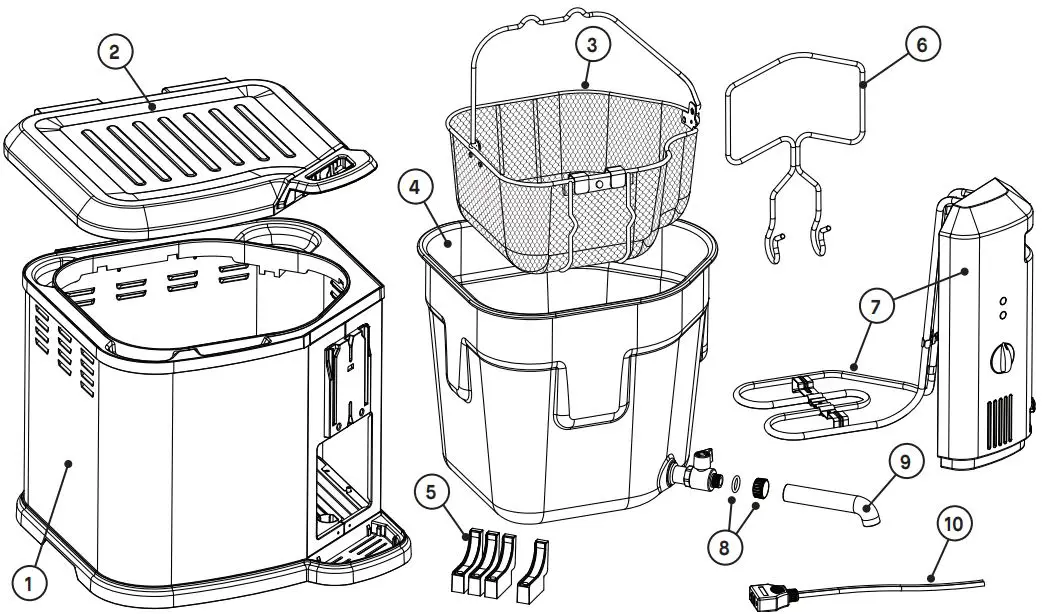 2
3
6
4
7
1
5
8
9
10