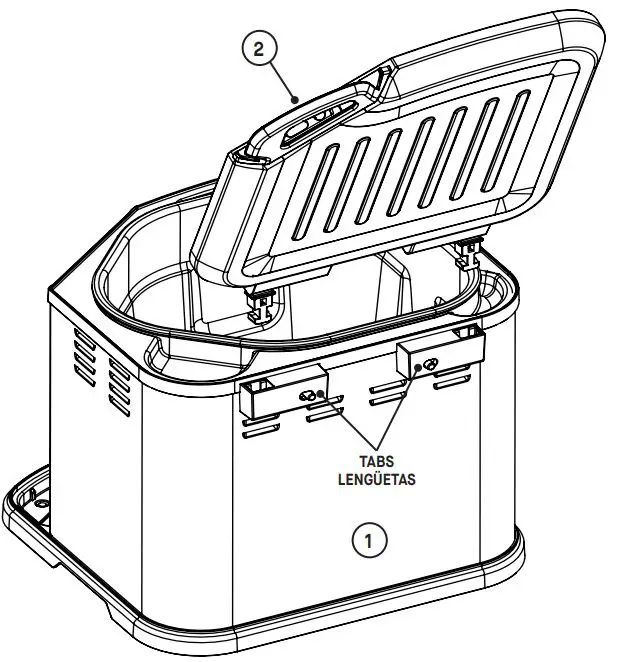 2

TABS
LENGÜETAS

1