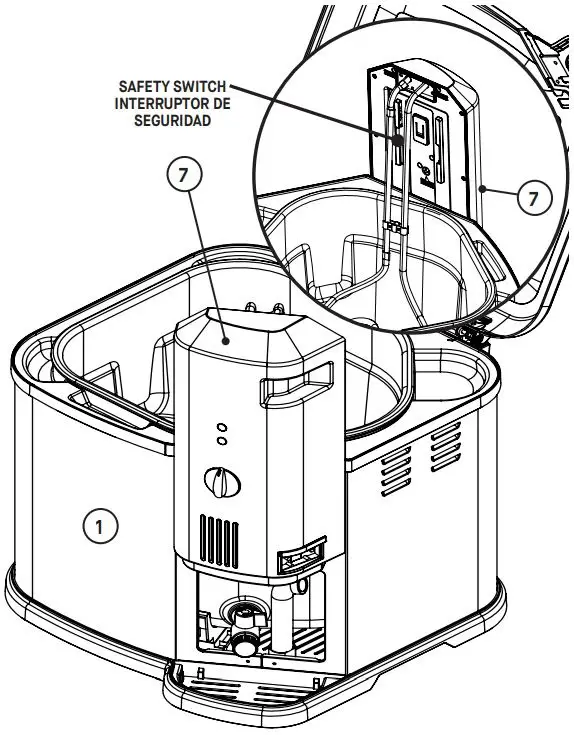 SAFETY SWITCH
INTERRUPTOR DE SEGURIDAD

7

7

1