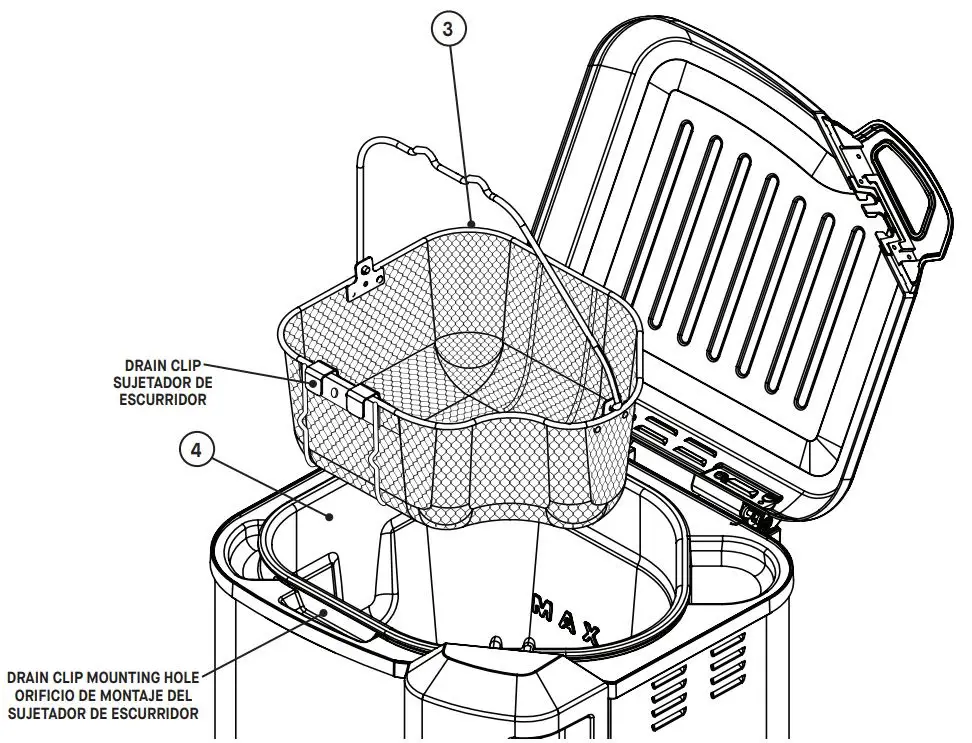 3

DRAIN CLIP
SUJETADOR DE
ESCURRIDOR

4

MAX

DRAIN CLIP MOUNTING HOLE
ORIFICIO DE MONTAJE DEL
SUJETADOR DE ESCURRIDOR