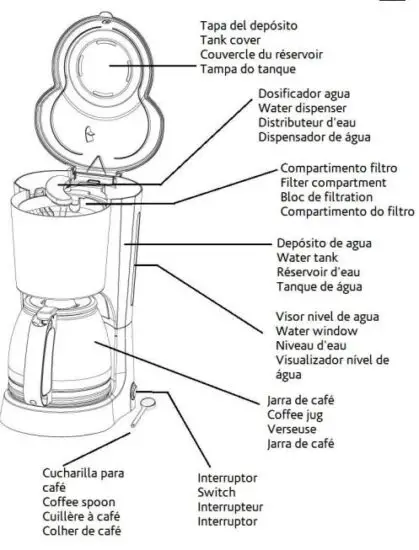 Tapa del depósito
Tank cover
Couvercle du réservoir
Tampa do tanque

Dosificador agua
Water dispenser
Distributeur d'eau
Dispensador de água

Compartimento filtro
Filter compartment
Bloc de filtration
Compartimento do filtro

Depósito de agua
Water tank
Réservoir d'eau
Tanque de água

Visor nivel de agua
Water window
Niveau d'eau
Visualizador nível de água

Jarra de café
Coffee jug
Verseuse
Jarra de café

Cucharilla para café
Coffee spoon
Cuillère à café
Colher de café

Interruptor
Switch
Interrupteur
Interruptor