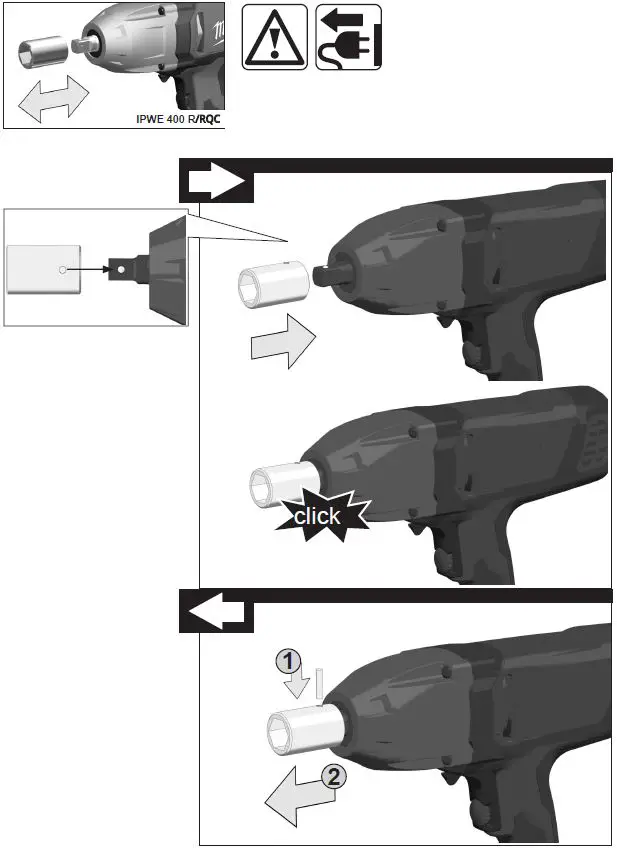 IPWE 400 R/RQC

click

1

2