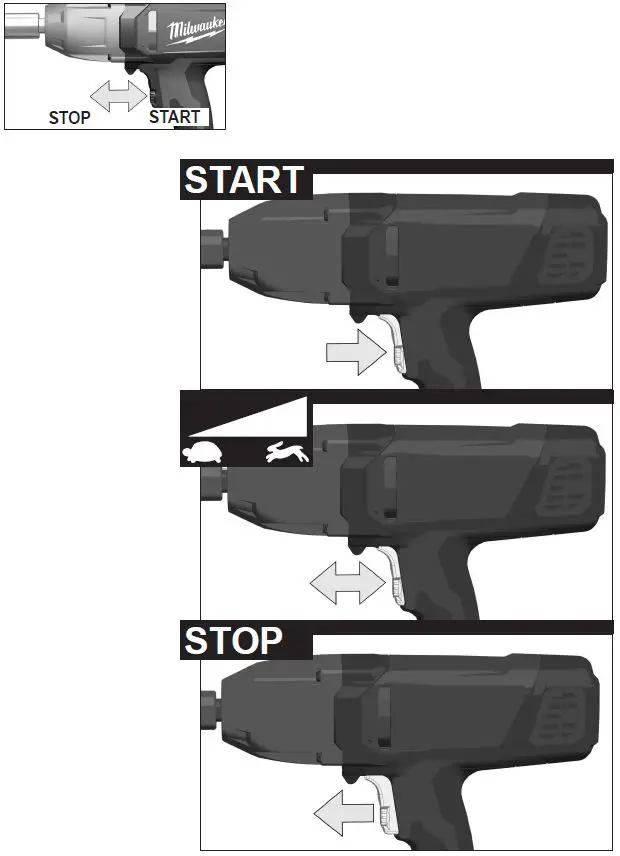 Milwaukee

STOP START

START

STOP