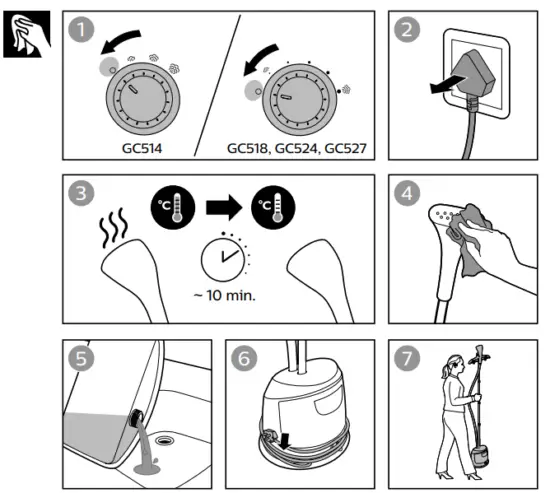 1

GC514

GC518, GC524, GC527

2

3

°C

°C

~ 10 min.

4

5

6

7