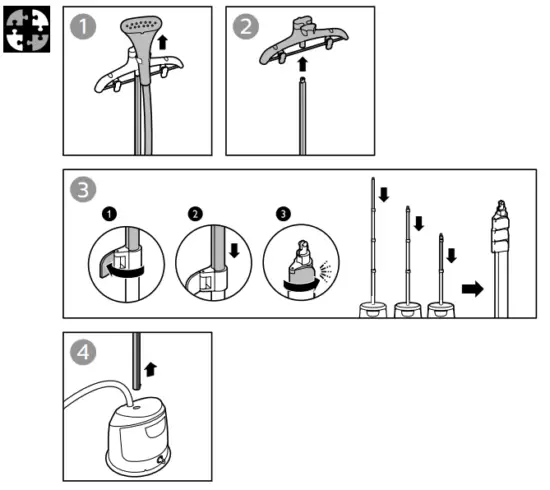 1

2

3

1

2

3

4