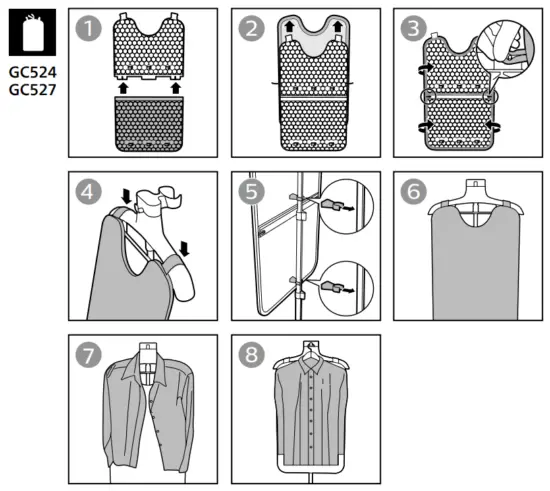 GC524
GC527

1

2

3

4

5

6

7

8