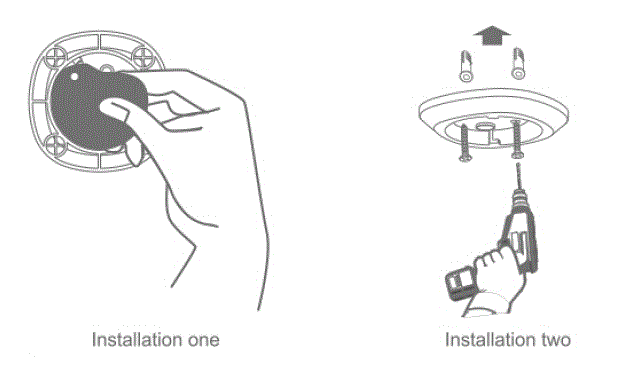 Installation one

Installation two