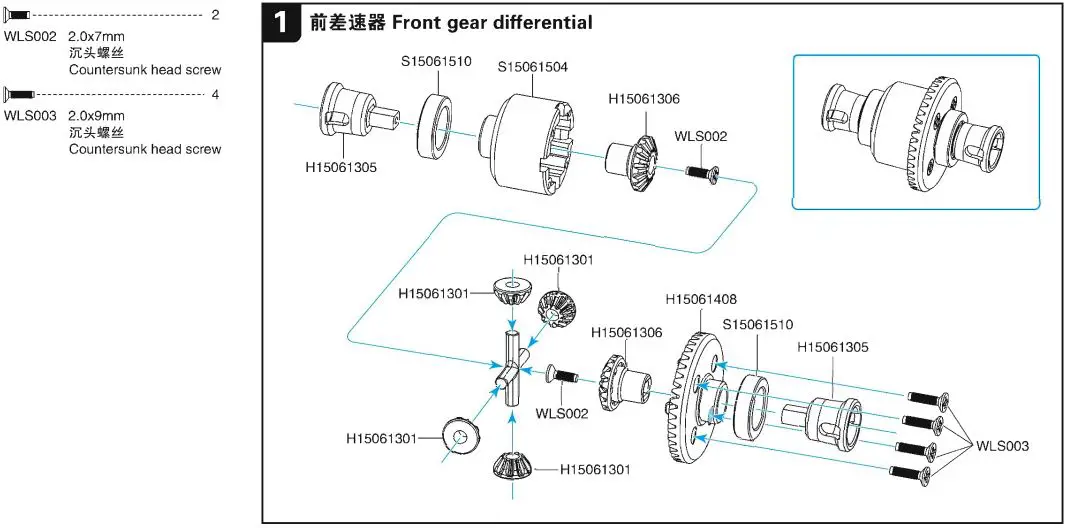 2
WLS002 2.0x7mm
沉头螺丝
Countersunk head screw

4
WLS003 2.0x9mm
沉头螺丝
Countersunk head screw

1 前差速器 Front gear differential

S15061510
S15061504
H15061306
WLS002
H15061305

H15061301
H15061301
H15061408
H15061306
S15061510
H15061305
WLS002
H15061301
H15061301
WLS003