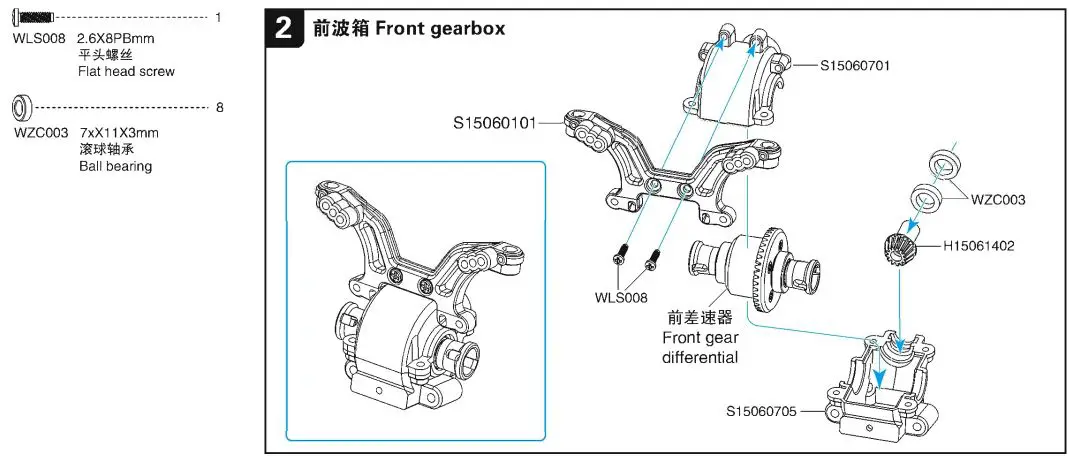 1
WLS008 2.6X8PBmm
平头螺丝
Flat head screw

8
WZC003 7xX11X3mm
滚球轴承
Ball bearing

2 前波箱 Front gearbox

S15060701
S15060101
WZC003
H15061402
WLS008
前差速器
Front gear differential
S15060705