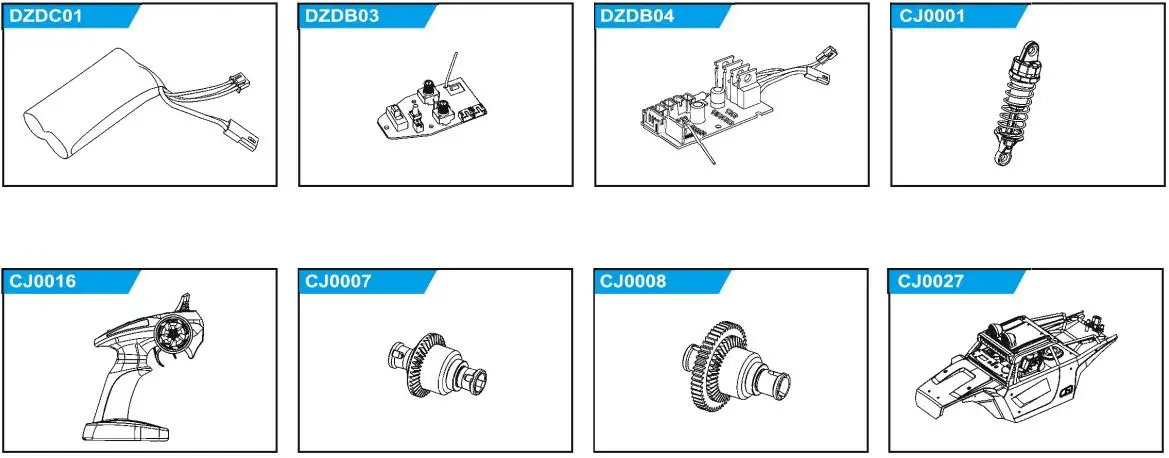 DZDC01

DZDB03

DZDB04

CJ0001

CJ0016

CJ0007

CJ0008

CJ0027